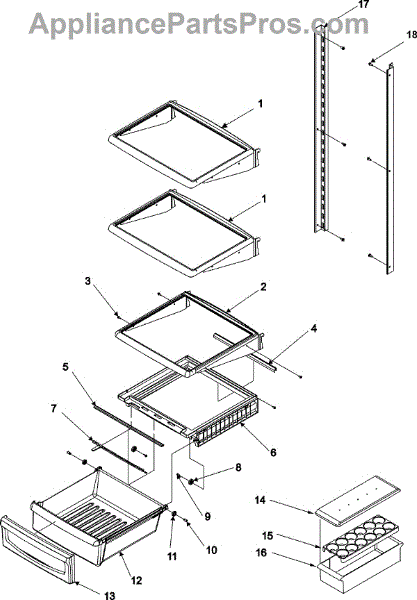 AppliancePartsPros.com

17
18
1
1
3
2
4
5
7
6
8
9
14
15
16
11
10
12
13