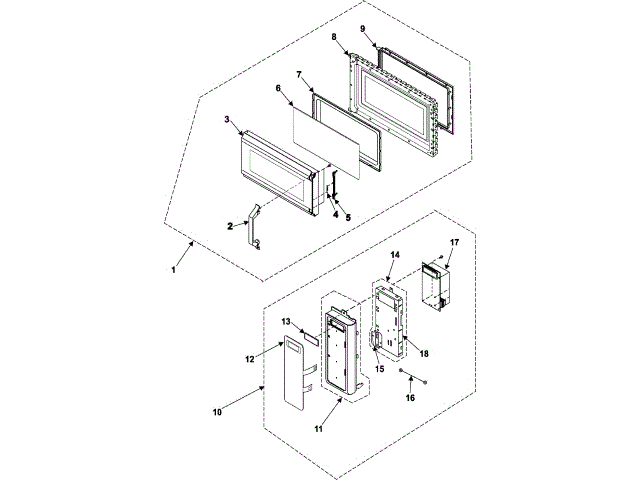 9
8
7
6
3
4
5
2
1
17
14
13
12
18
15
16
10
11