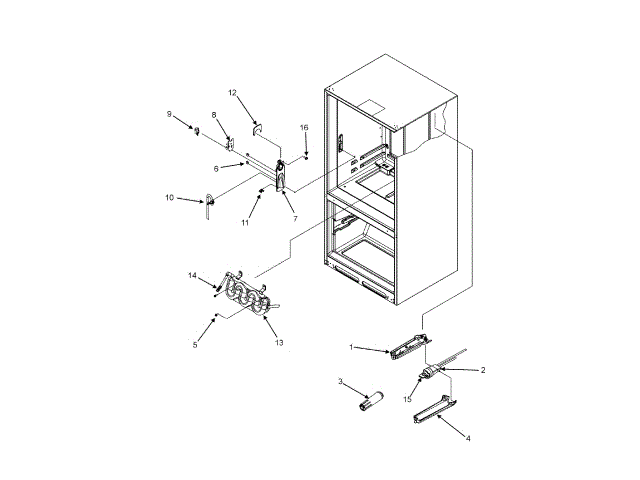 12
9
8
16
6
10
11
7
14
5
13
1
2
3
15
4