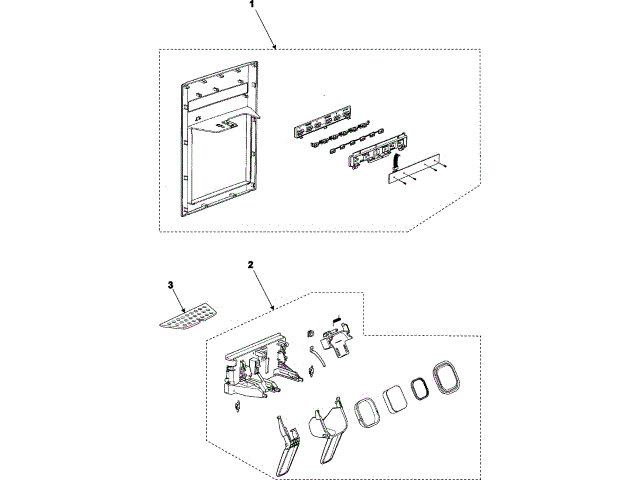 1

3

2