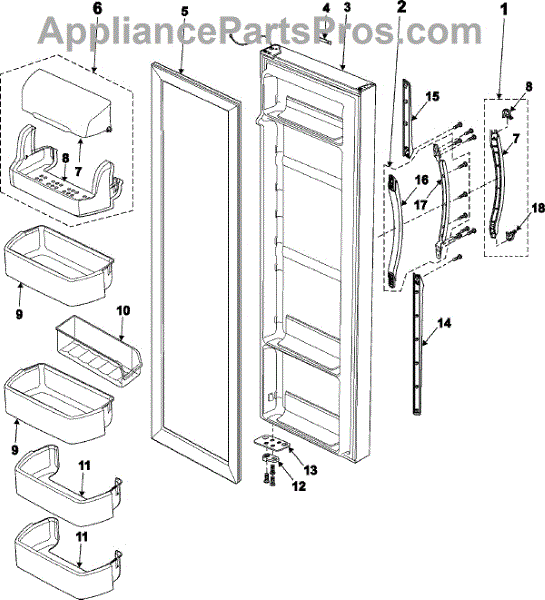 AppliancePartsPros.com

6
5
4
3
2
1
8
15
7
8
7
16
17
18
9
10
14
9
13
12
11
11