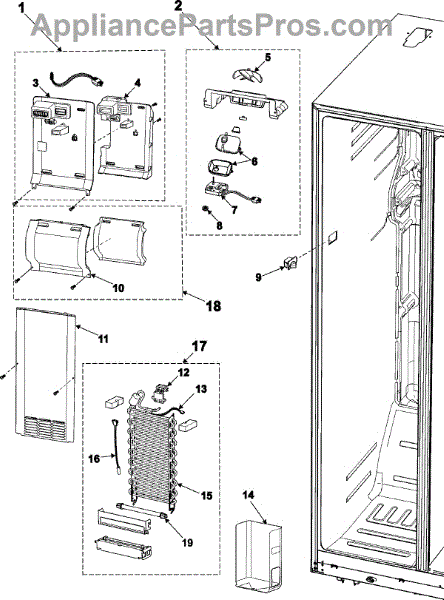 AppliancePartsPros.com

1
2
3
4
5
6
6
7
8
9
10
18
11
17
12
13
16
15
14
19