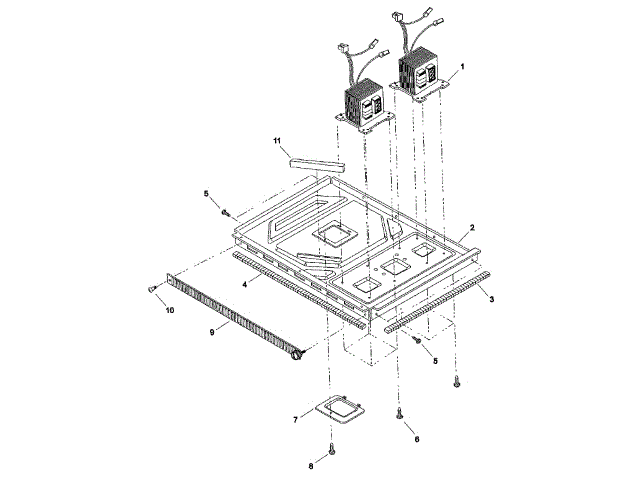 1
11
5
2
4
3
10
9
5
7
6
8