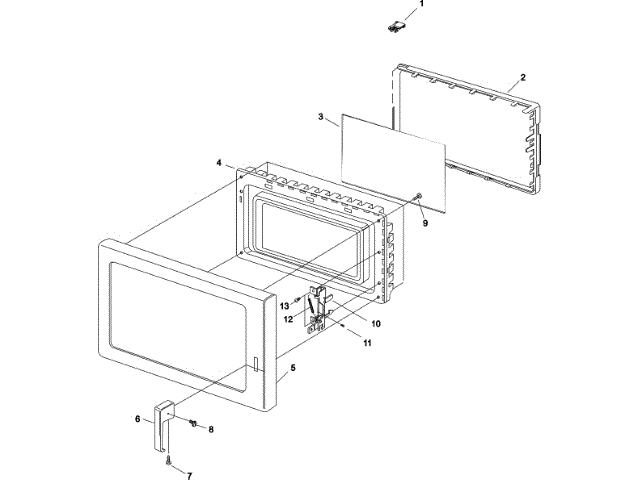 1
2
3
4
9
13
12
10
11
5
6
8
7