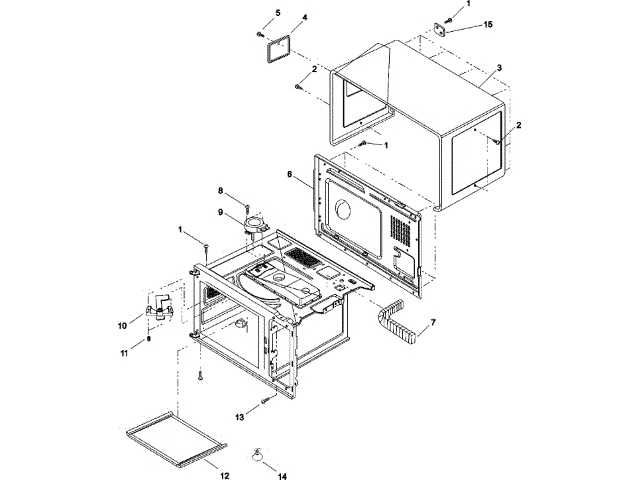 5
4
1
15
2
3
2
1
6
8
9
1
10
11
7
13
12
14