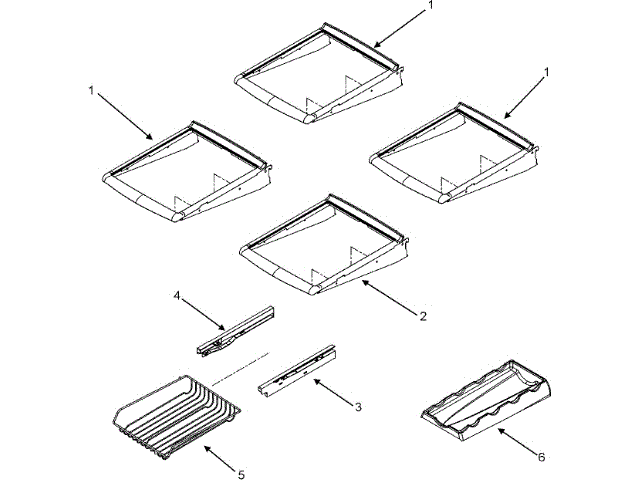 1
1
1
2
4
3
5
6