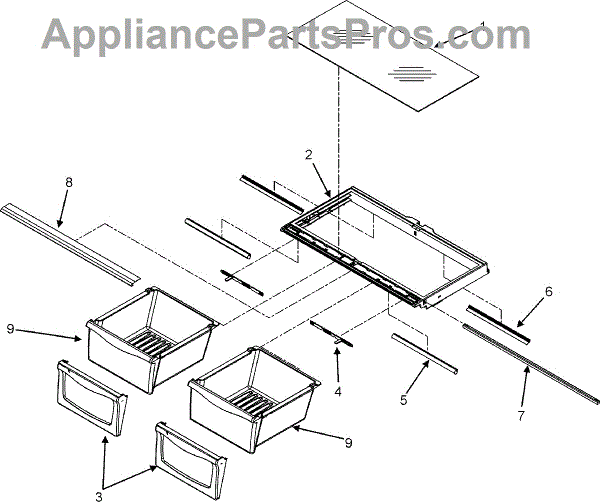 AppliancePartsPros.com

1
2
8
6
9
4
5
7
9
3