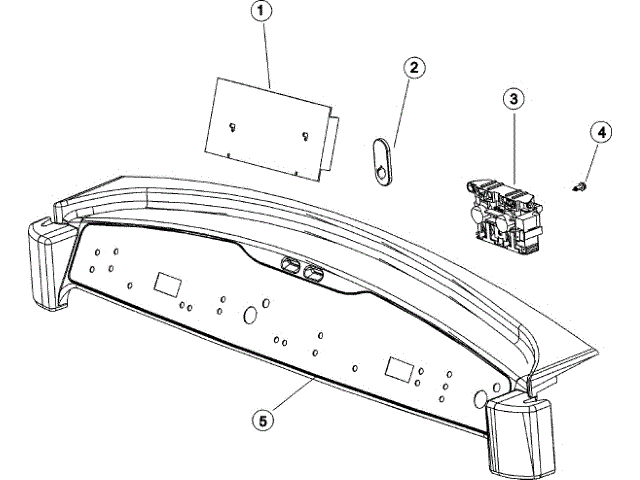 1
2
3
4
5