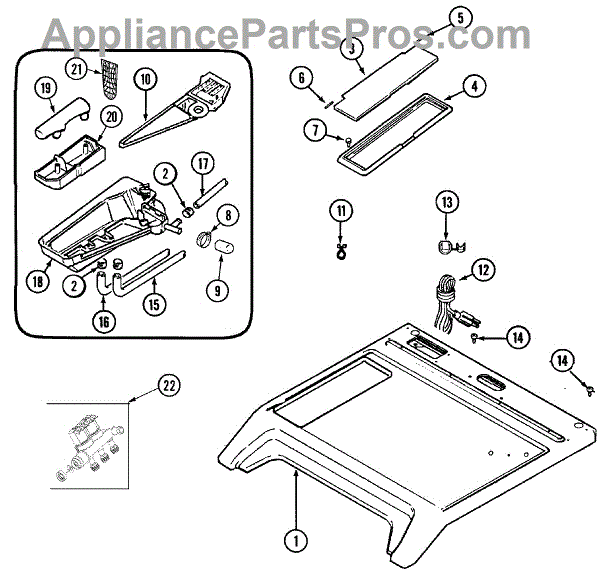 AppliancePartsPros.com

21
19
10
20
2
17
8
18
2
9
15
16
5
3
6
4
7
11
13
12
14
14
22
1