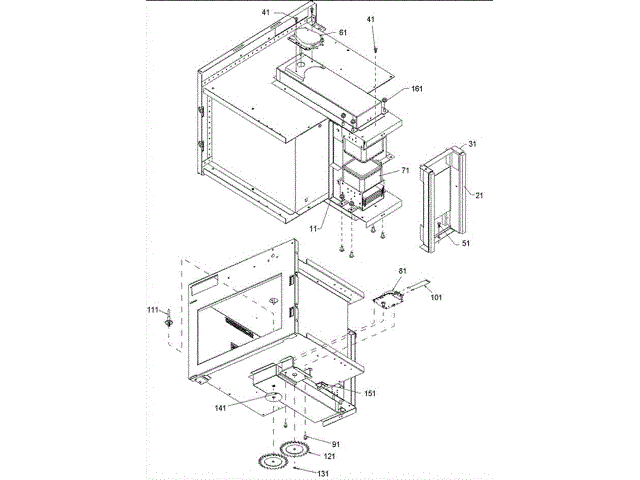 41
61
41
161
31
71
21
11
51
81
101
111
151
141
91
121
131