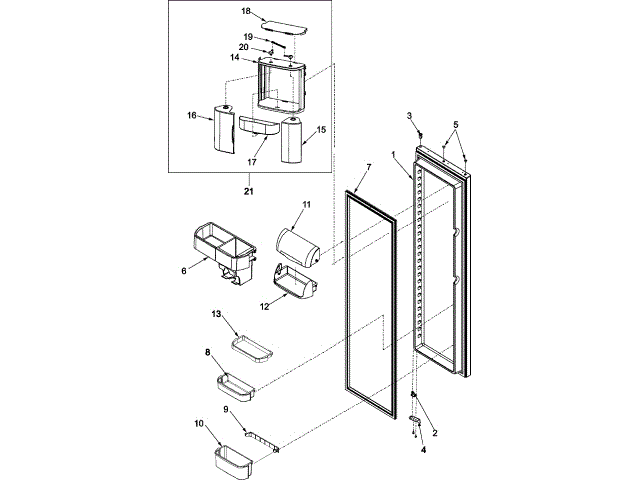 18
19
20
14
16
17
15
21
3
5
1
7
11
6
12
13
8
9
10
2
4