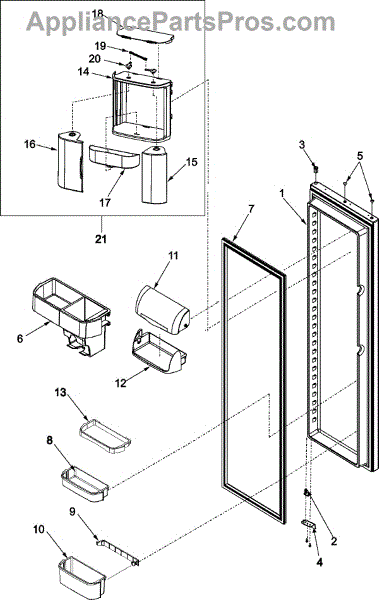 AppliancePartsPros.com

18
19
20
14
16
17
15
21
3
5
1
7
11
6
12
13
8
9
10
2
4