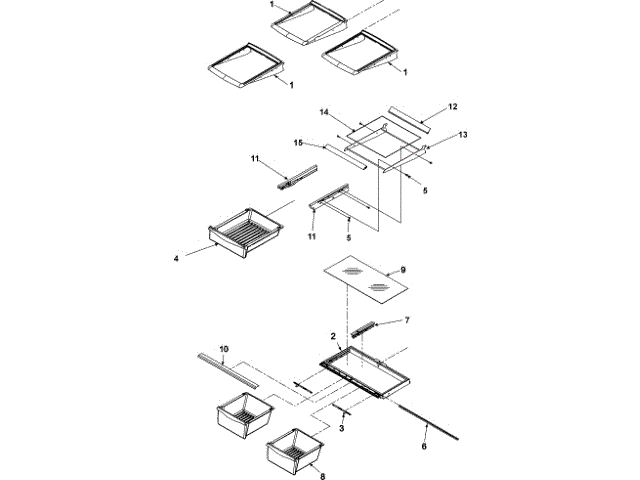 1
1
1
12
14
13
15
11
5
11
5
4
9
7
2
10
3
6
8