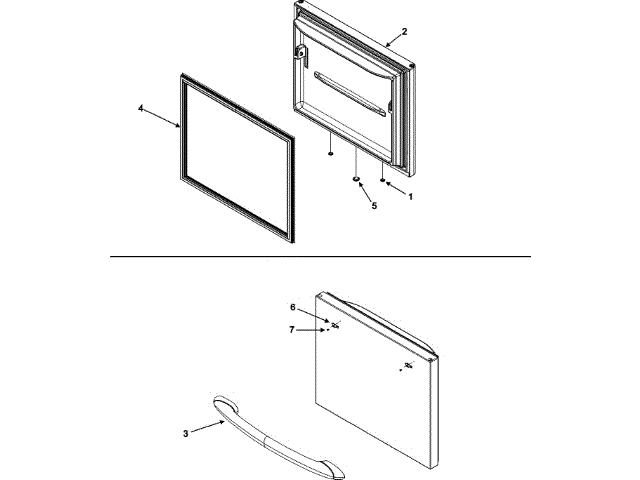 2
4
5
1
6
7
3