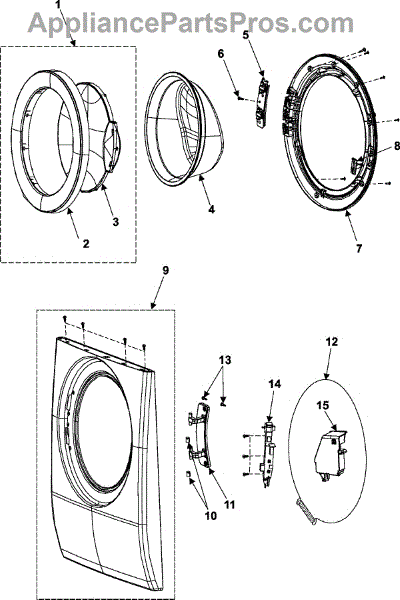 AppliancePartsPros.com

1
5
6
8
3
4
2
7
9
12
13
14
15
11
10