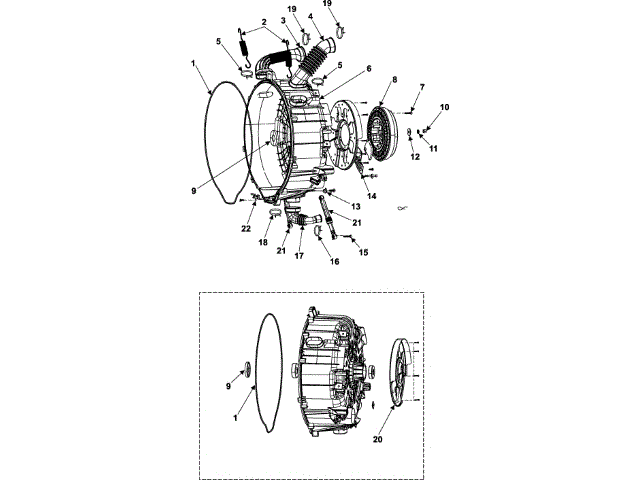 19
19
2
3
4
5
5
1
6
8
7
10
11
12
9
14
13
21
22
18
21
17
16
15

9
1
20