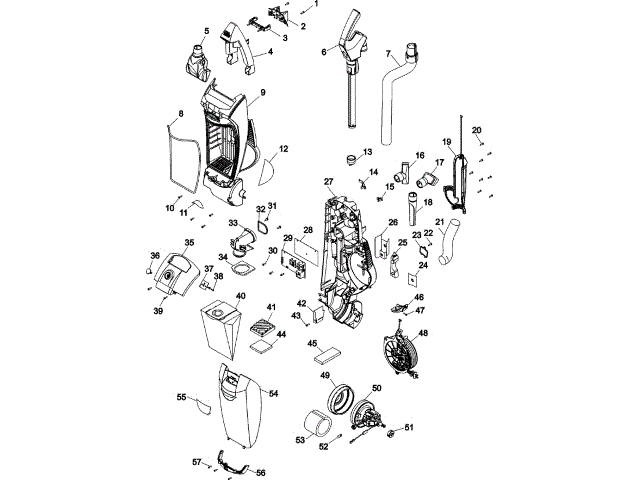 1
2
3
4
5
6
7
8
9
10
11
12
13
14
15
16
17
18
19
20
21
22
23
24
25
26
27
28
29
30
31
32
33
34
35
36
37
38
39
40
41
42
43
44
45
46
47
48
49
50
51
52
53
54
55
56
57