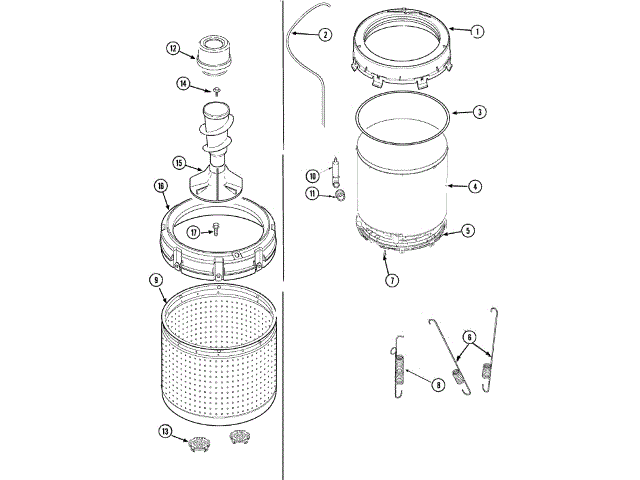 12
14
15
16
17
9
13
2
1
3
10
11
4
5
7
6
8