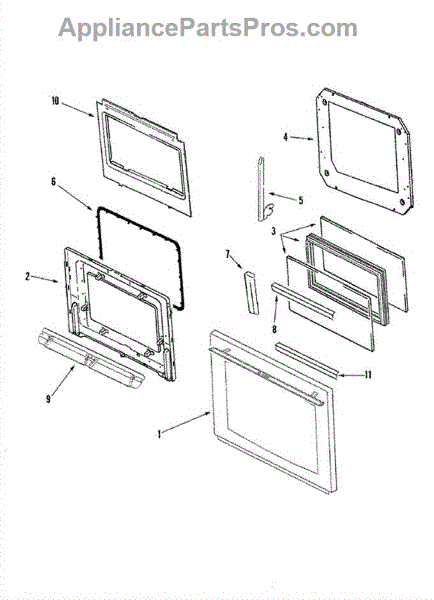 AppliancePartsPros.com

10
4
6
5
3
7
2
8
11
9
1