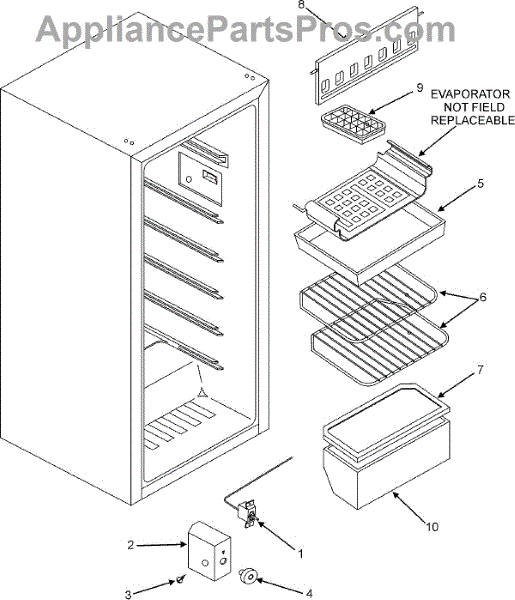 AppliancePartsPros.com

8

9

EVAPORATOR NOT FIELD REPLACEABLE

5

6

7

10

1

2

3

4