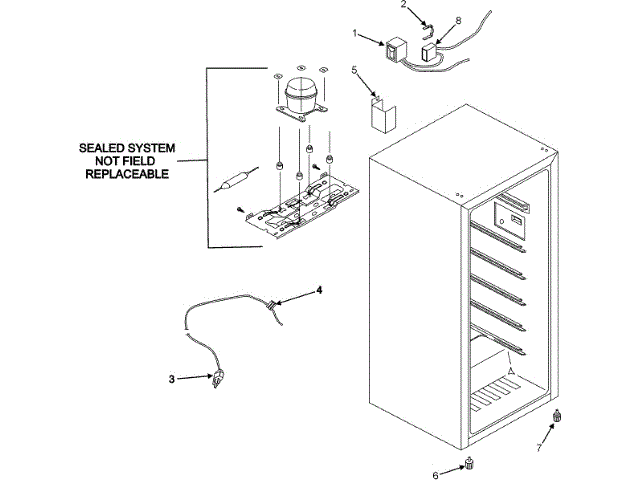 2
8
1
5
SEALED SYSTEM
NOT FIELD
REPLACEABLE
4
3
7
6