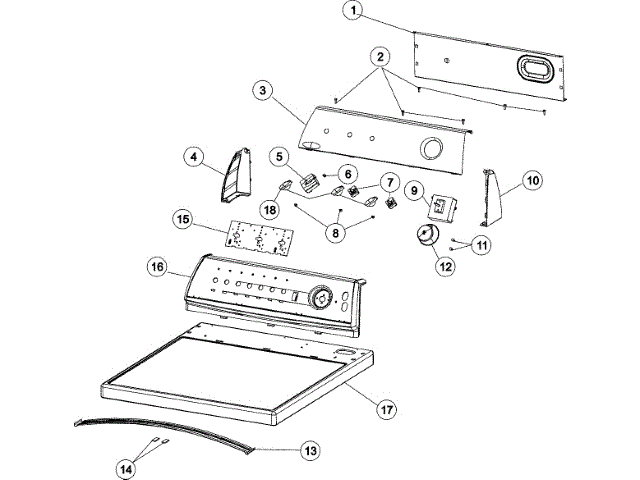 1
2
3
4
5
6
7
9
10
18
8
15
11
12
16
17
13
14