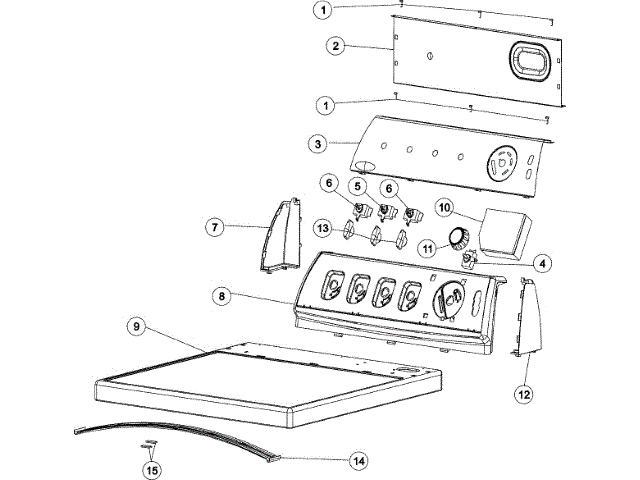 1
2
1
3
6
5
6
10
7
13
11
4
8
9
12
14
15