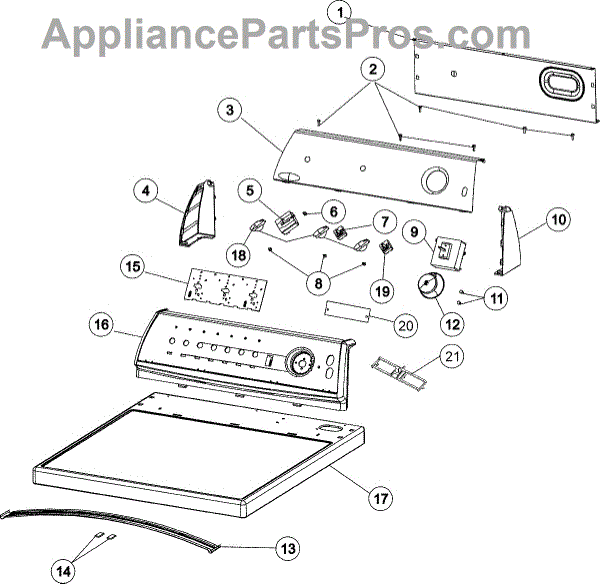 AppliancePartsPros.com

1
2
3
4
5
6
7
9
10
18
8
19
15
11
12
20
16
21
17
13
14