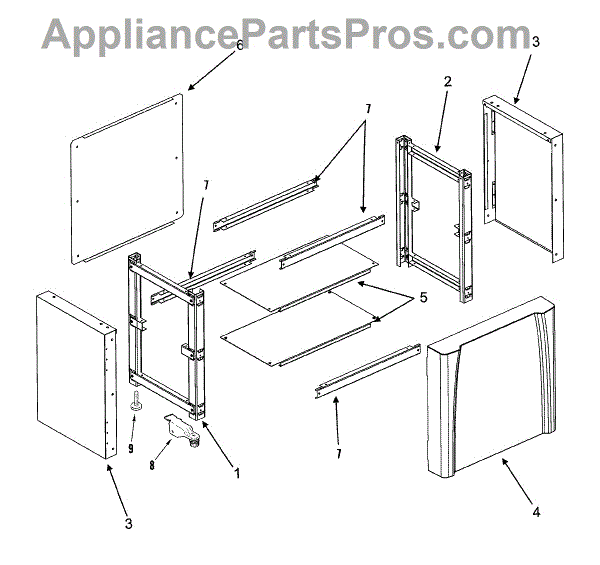 AppliancePartsPros.com

6

3

2

7

7

5

9

8

1

7

3

4