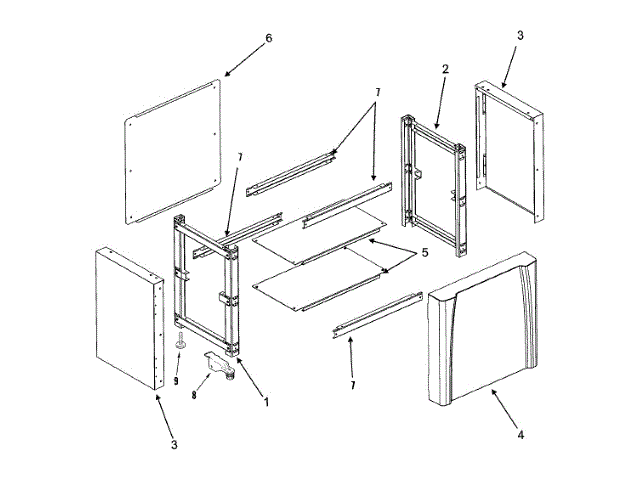 6
3
2
7
7
5
9
8
1
7
3
4