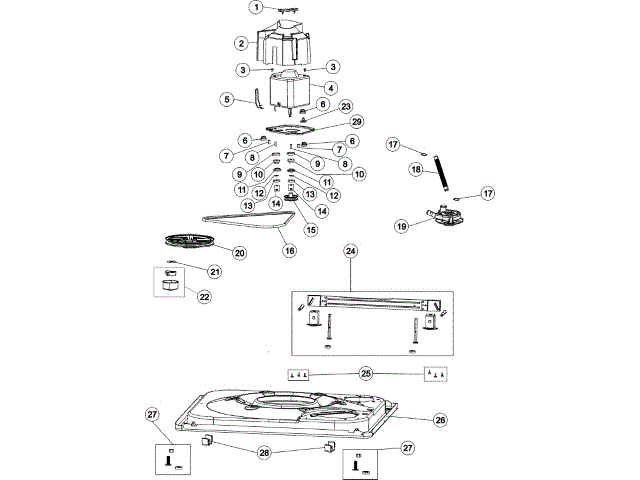 1
2
3
3
4
5
6
23
29
6
6
7
7
8
8
9
9
10
10
11
11
12
12
13
13
14
14
15
16
17
18
17
19
20
21
22
24
25
26
27
28
27