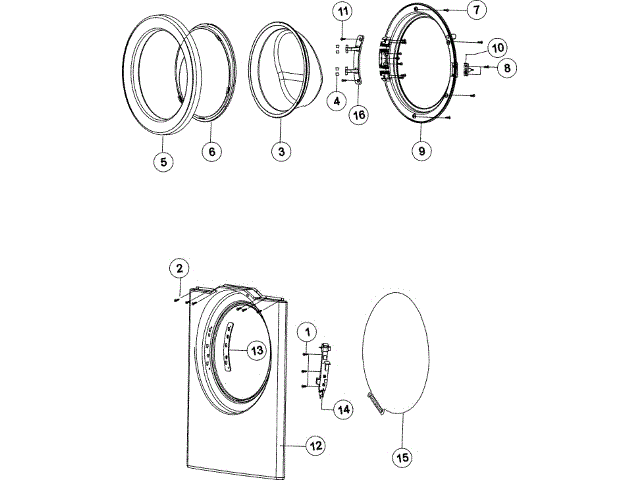 11
7
10
8
4
16
5
6
3
9
2
1
13
14
12
15