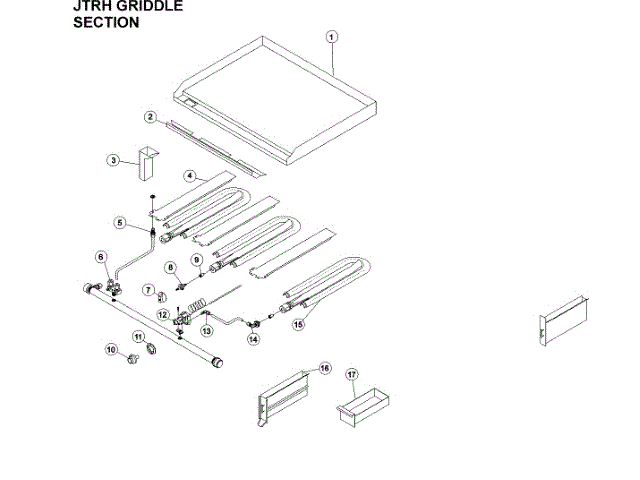 JTRH GRIDDLE SECTION

1
2
3
4
5
6
7
8
9
10
11
12
13
14
15
16
17