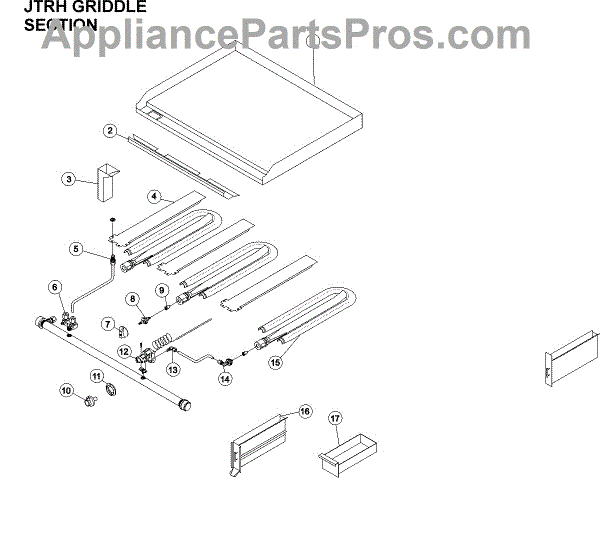 JTRH GRIDDLE SECTION

AppliancePartsPros.com

2
3
4
5
6
7
8
9
10
11
12
13
14
15
16
17