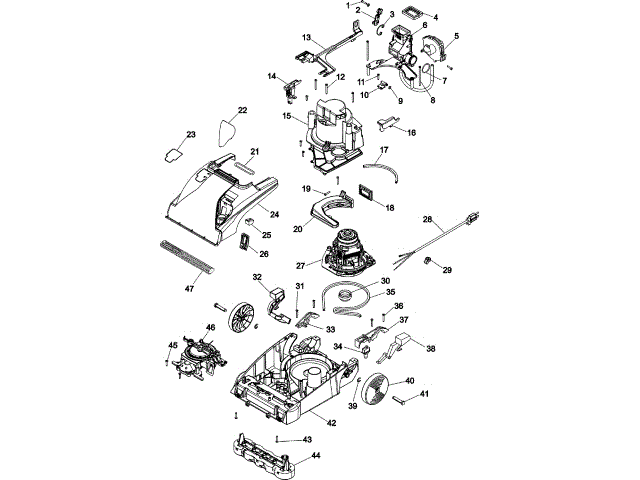 1
2
3
4
5
6
7
8
9
10
11
12
13
14
15
16
17
18
19
20
21
22
23
24
25
26
27
28
29
30
31
32
33
34
35
36
37
38
39
40
41
42
43
44
45
46
47