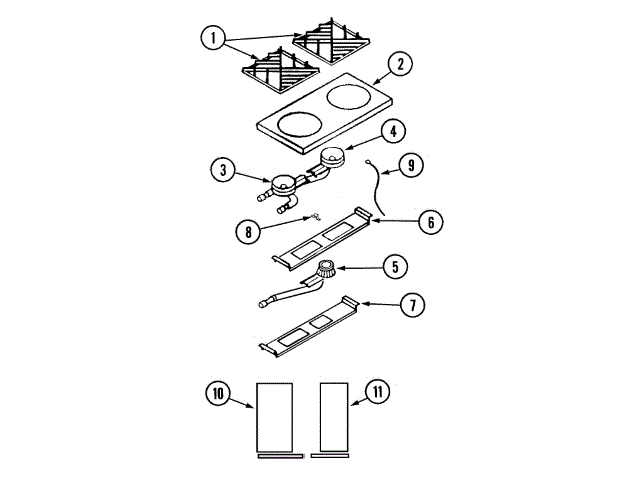 1
2
4
3
9
8
6
5
7
10
11