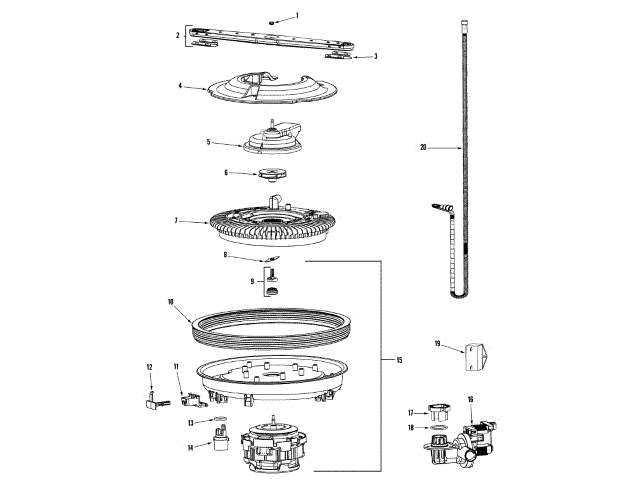 1
2
3
4
5
6
7
8
9
10
11
12
13
14
15
16
17
18
19
20