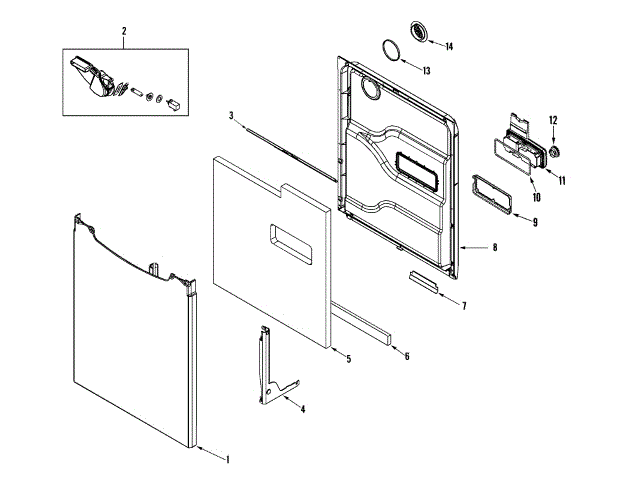 2
14
13
3
12
11
10
9
8
7
6
5
4
1