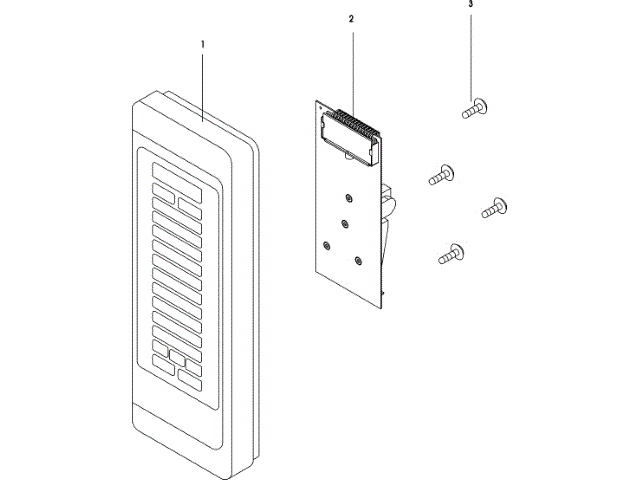 1
2
3