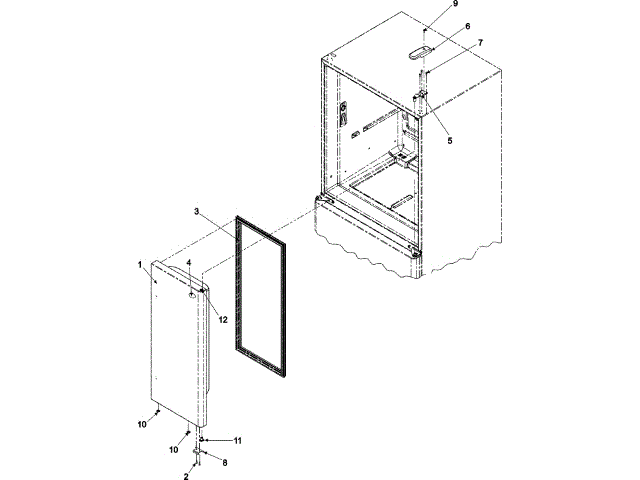 9
6
7
5
3
1
4
12
10
10
11
8
2