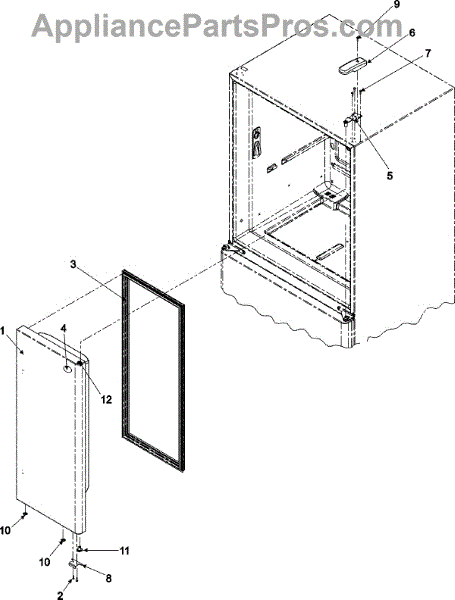 AppliancePartsPros.com

9
6
7
5
3
1
4
12
10
10
11
8
2