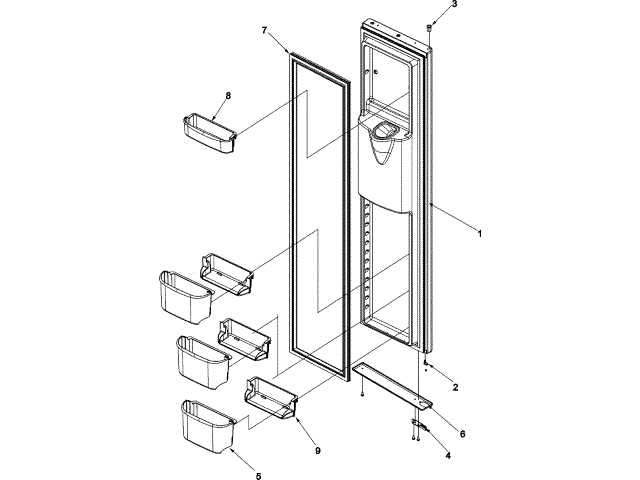 3
7
8
1
2
6
4
9
5