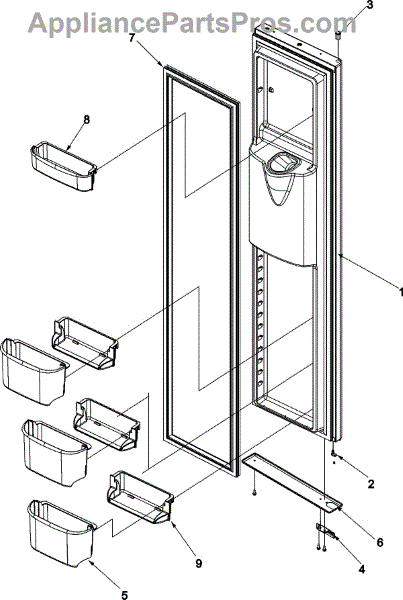 AppliancePartsPros.com
3
7
8
1
2
6
4
9
5