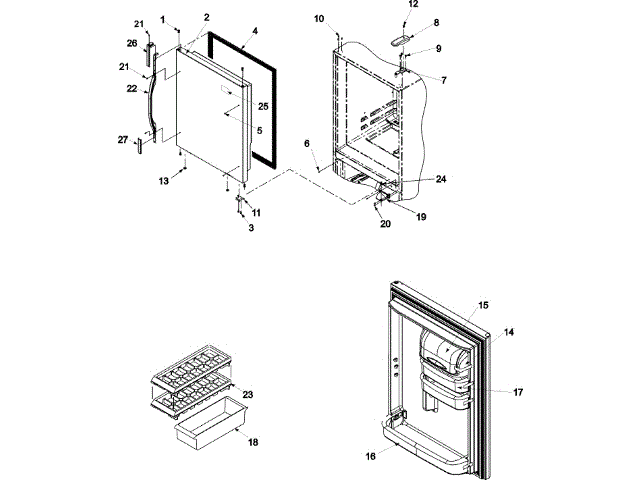 21
1
2
4
26
21
22
25
5
27
13
11
3
10
12
8
9
7
6
24
19
20
15
14
17
16
23
18