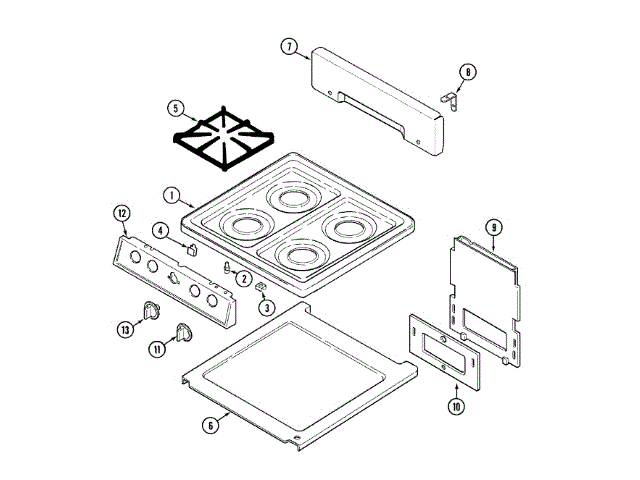 7
8
5
1
12
4
9
2
3
13
11
10
6