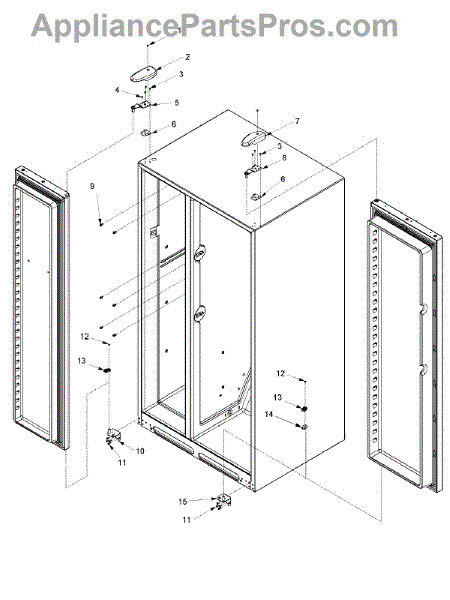 AppliancePartsPros.com

2
3
4
5
6
7
3
8
6
9
12
13
10
11
12
13
14
15
11