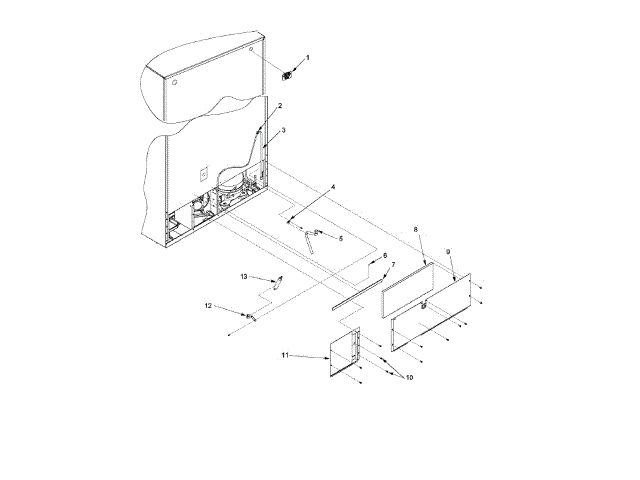 1
2
3
4
5
6
7
8
9
13
12
11
10