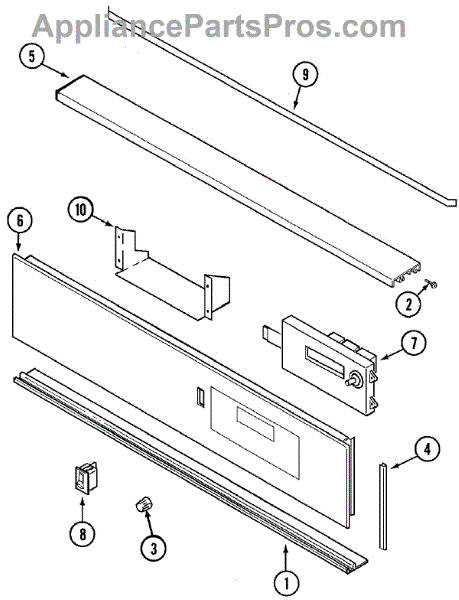 AppliancePartsPros.com

5
9
10
6
2
7
4
8
3
1