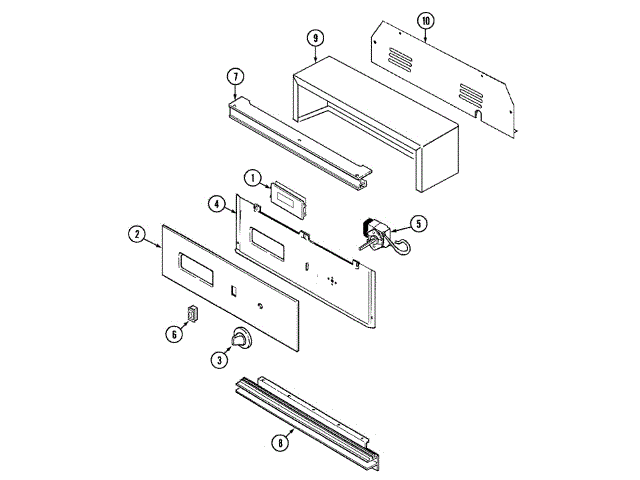 10
9
7
1
4
5
2
6
3
8