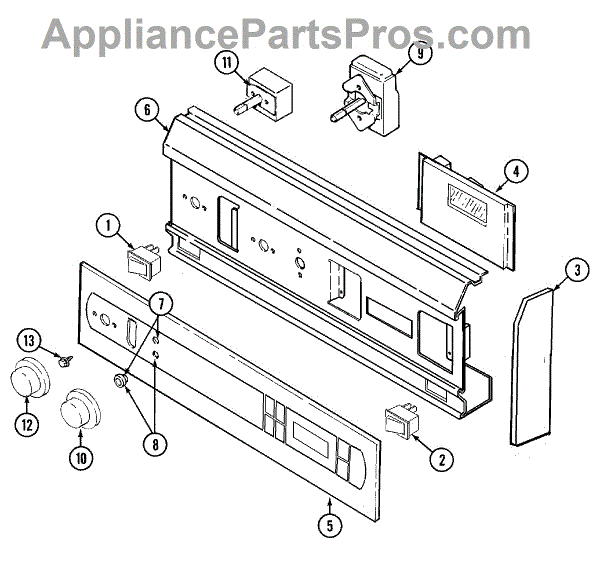 AppliancePartsPros.com

11
9
6
4
1
3
7
13
12
10
8
2
5